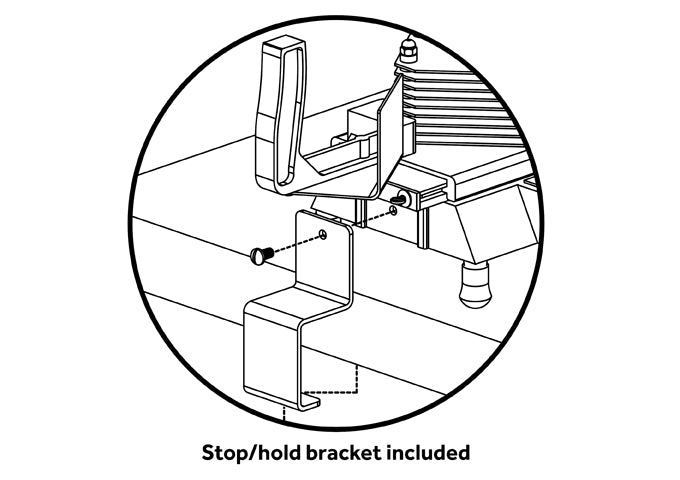 Stop/hold bracket included