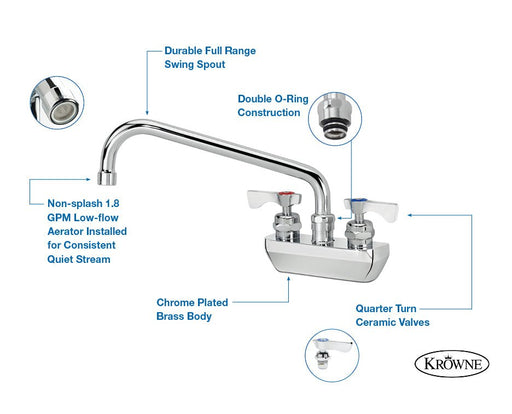 Durable Full Range Swing Spout

Double O-Ring Construction

Non-splash 1.8 GPM Low-flow Aerator Installed for Consistent Quiet Stream

Chrome Plated Brass Body

Quarter Turn Ceramic Valves

KROWNE