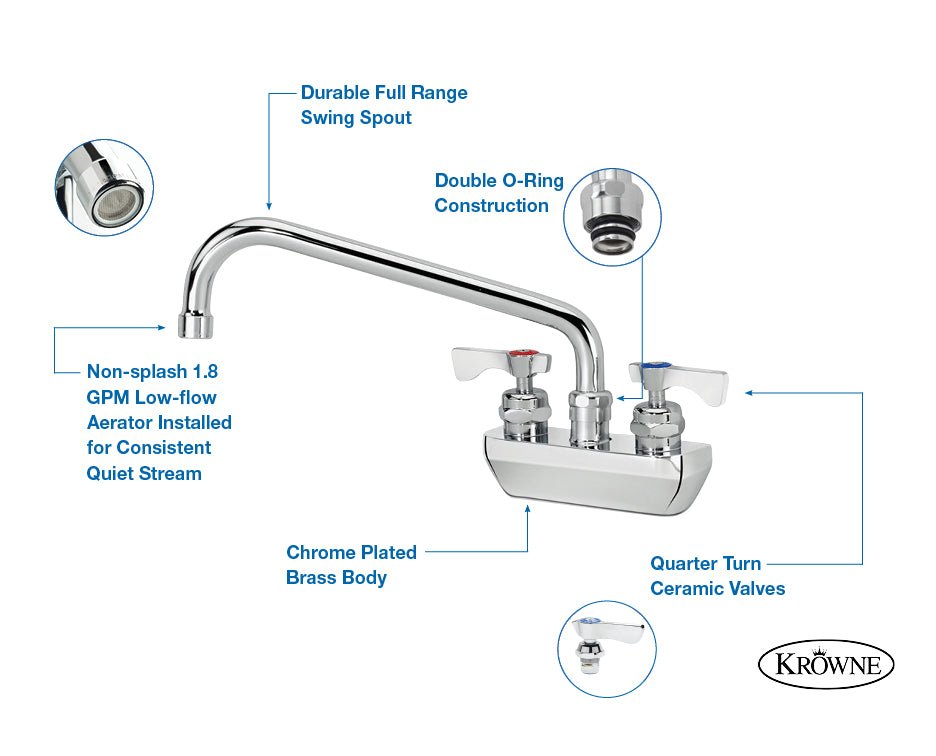 Durable Full Range Swing Spout

Double O-Ring Construction

Non-splash 1.8 GPM Low-flow Aerator Installed for Consistent Quiet Stream

Chrome Plated Brass Body

Quarter Turn Ceramic Valves

KROWNE