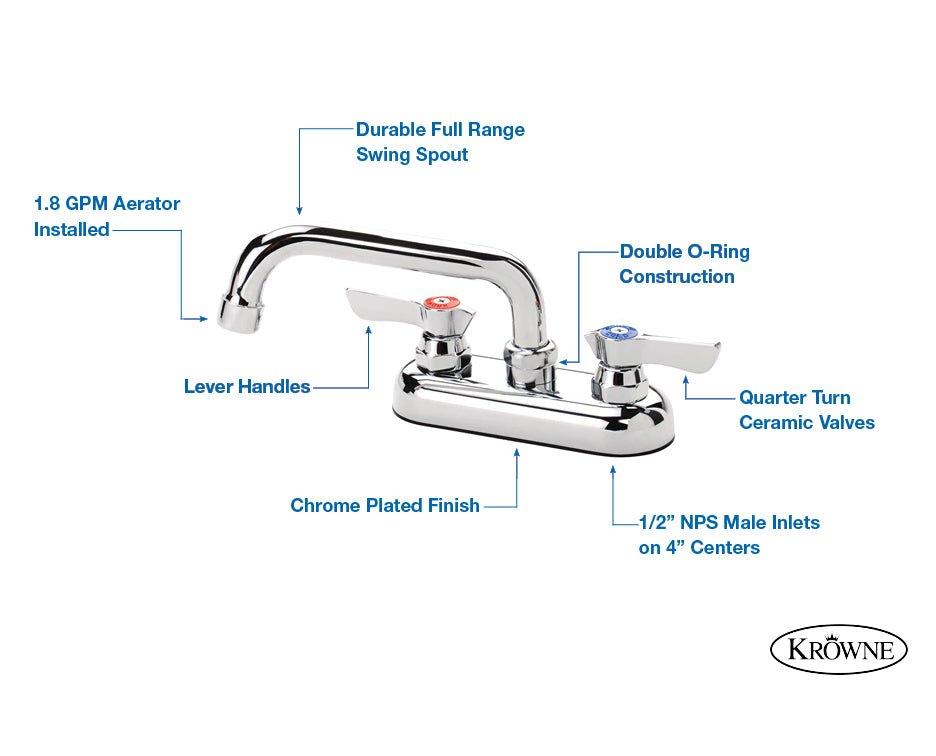 Durable Full Range Swing Spout

1.8 GPM Aerator Installed

Double O-Ring Construction

Lever Handles

Quarter Turn Ceramic Valves

Chrome Plated Finish

1/2” NPS Male Inlets on 4” Centers

KROWNE